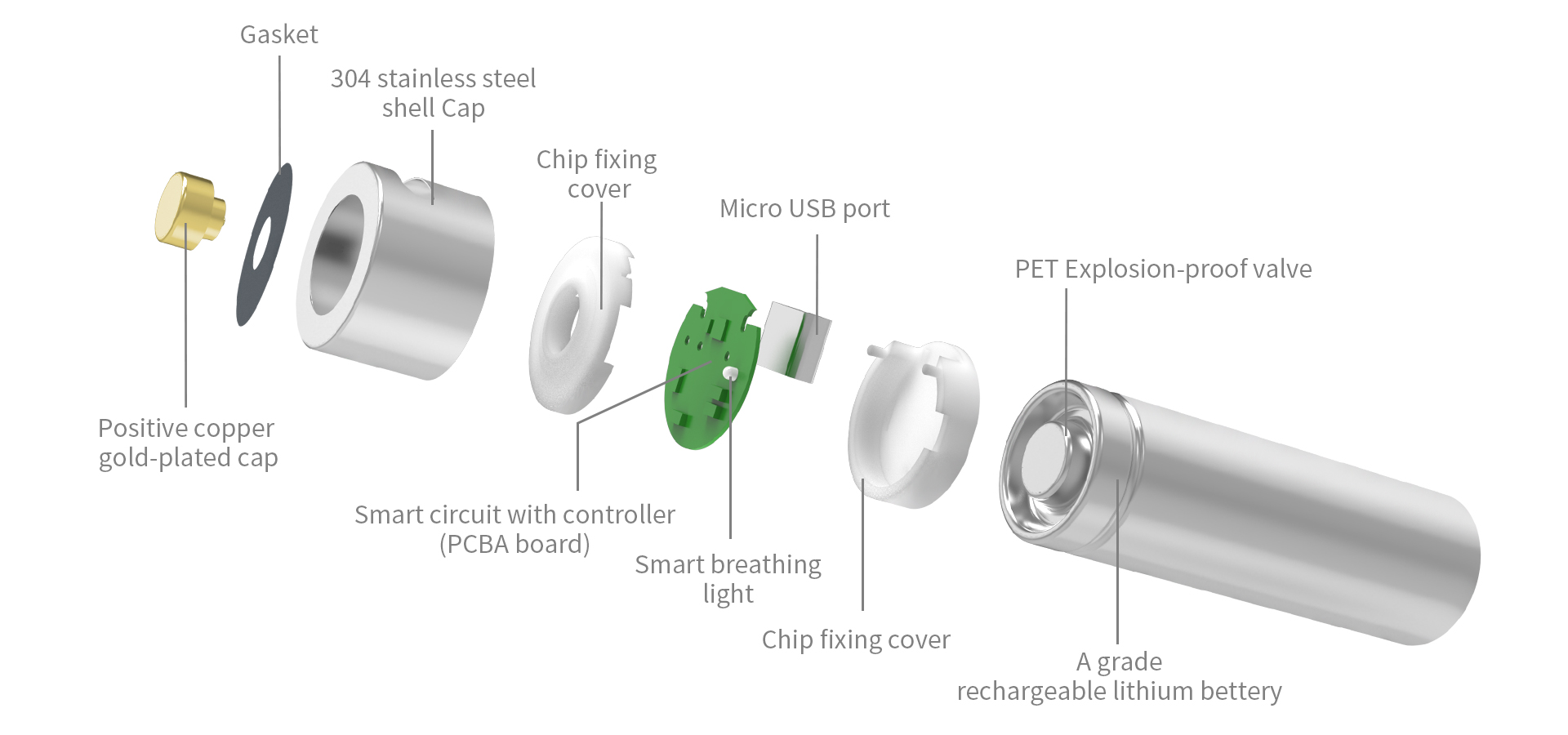 Gasket

304 stainless steel shell Cap

Chip fixing cover

Micro USB port

PET Explosion-proof valve

Positive copper gold-plated cap

Smart circuit with controller (PCBA board)

Smart breathing light

Chip fixing cover

A grade rechargeable lithium bettery