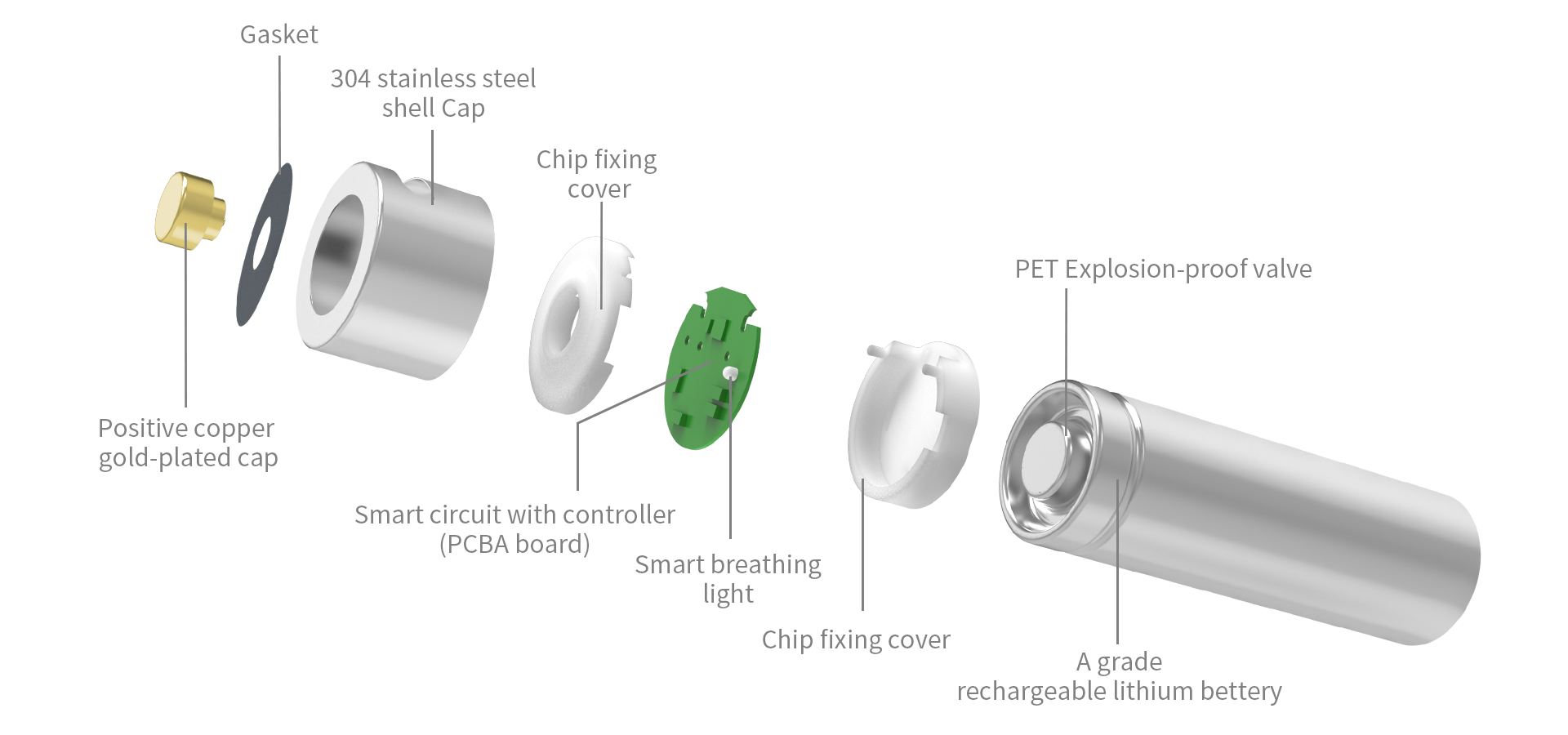 Gasket

304 stainless steel shell Cap

Chip fixing cover

PET Explosion-proof valve

Positive copper gold-plated cap

Smart circuit with controller (PCBA board)

Smart breathing light

Chip fixing cover

A grade rechargeable lithium bettery